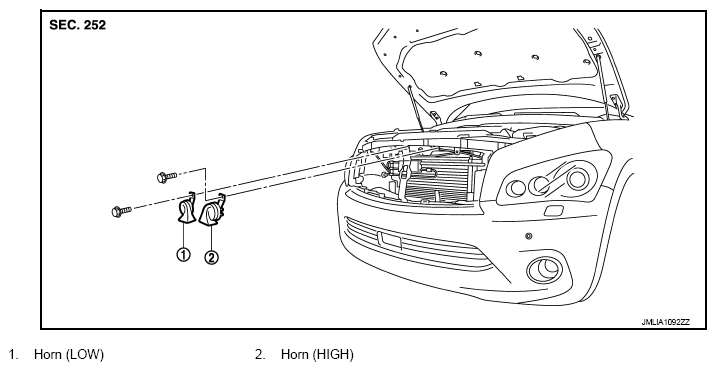 SEC. 252

①
②

JMLIA1092ZZ

1. Horn (LOW)
2. Horn (HIGH)