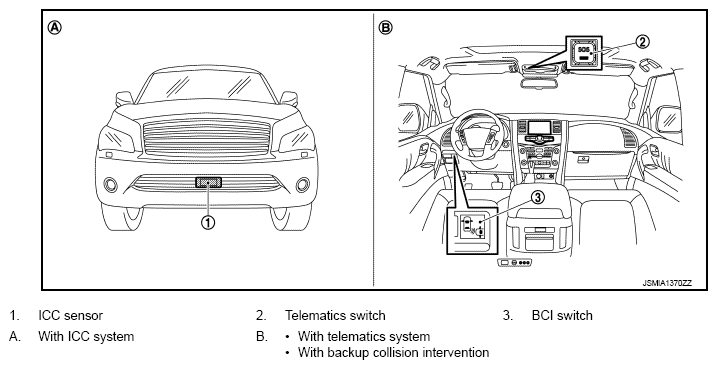 Ⓐ

①

Ⓑ

SOS

②

③

JSMIA1370ZZ

1. ICC sensor
2. Telematics switch
3. BCI switch

A. With ICC system
B. • With telematics system
• With backup collision intervention