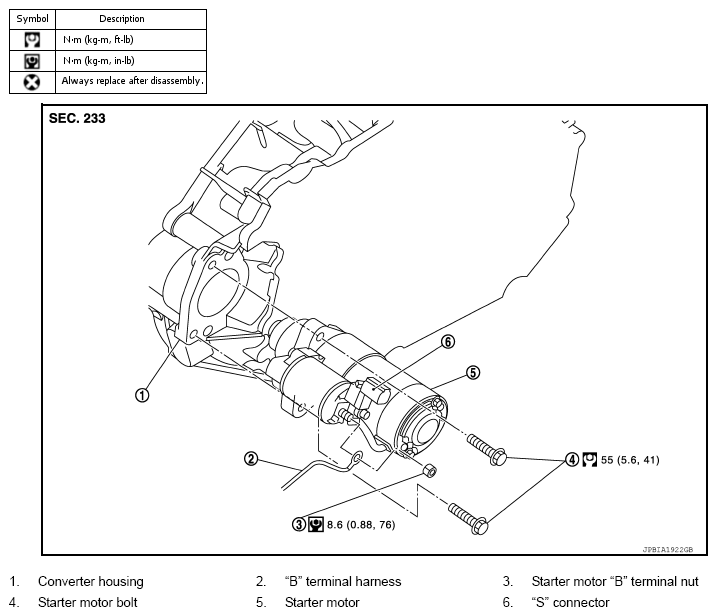 | Symbol | Description |
|---|---|
| | N·m (kg-m, ft-lb) |
| | N·m (kg-m, in-lb) |
| | Always replace after disassembly. |

SEC. 233

6

5

1

2

4 55 (5.6, 41)

3 8.6 (0.88, 76)

JPBIA1922GB

1. Converter housing
2. "B" terminal harness
3. Starter motor "B" terminal nut
4. Starter motor bolt
5. Starter motor
6. "S" connector