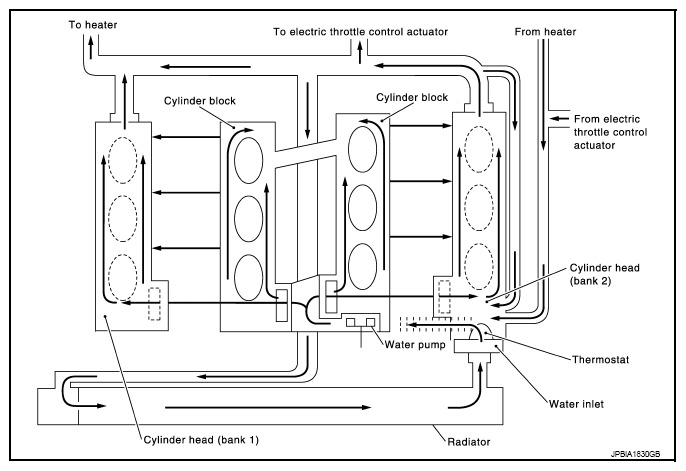 To heater
To electric throttle control actuator
From heater
Cylinder block
Cylinder block
From electric throttle control actuator
Cylinder head (bank 2)
Water pump
Thermostat
Water inlet
Cylinder head (bank 1)
Radiator
JPBIA1830GB