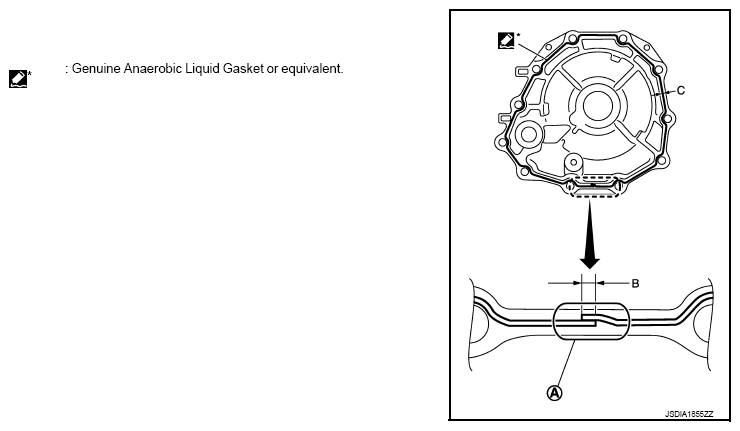 *

: Genuine Anaerobic Liquid Gasket or equivalent.

*

C

B

A

JSDIA1855ZZ