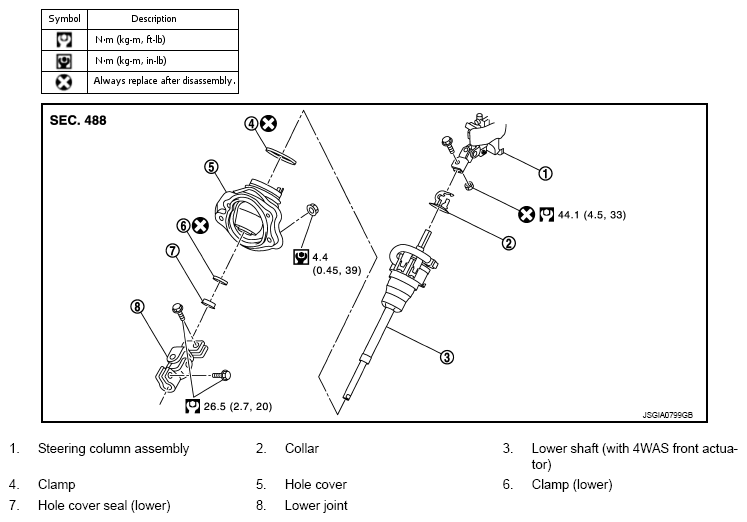 | Symbol | Description |
|---|---|
|  | N·m (kg-m, ft-lb) |
|  | N·m (kg-m, in-lb) |
|  | Always replace after disassembly. |

SEC. 488

4

5

6

7

8

4.4 (0.45, 39)

26.5 (2.7, 20)

1

44.1 (4.5, 33)

2

3

JSGIA0799GB

1. Steering column assembly
2. Collar
3. Lower shaft (with 4WAS front actuator)
4. Clamp
5. Hole cover
6. Clamp (lower)
7. Hole cover seal (lower)
8. Lower joint