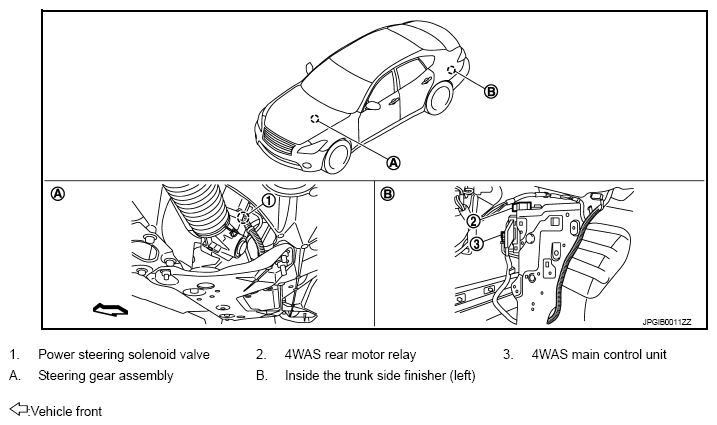 B

A

A

1

B

2

3

JPGIB0011ZZ

1. Power steering solenoid valve
2. 4WAS rear motor relay
3. 4WAS main control unit
A. Steering gear assembly
B. Inside the trunk side finisher (left)

:Vehicle front