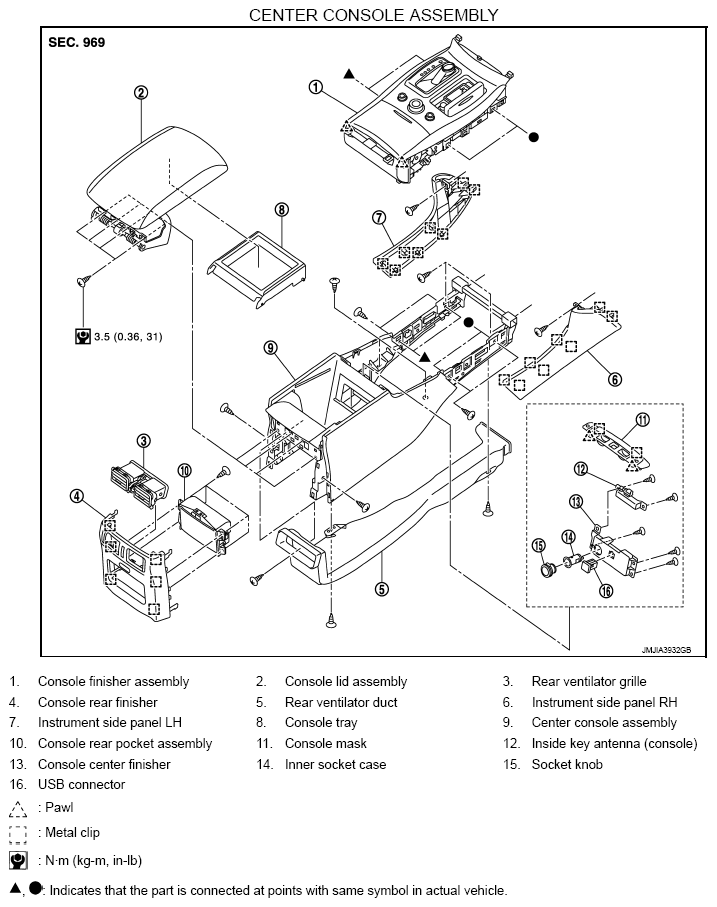 CENTER CONSOLE ASSEMBLY

SEC. 969

1
2
3
4
5
6
7
8
9
10
11
12
13
14
15
16

3.5 (0.36, 31)

JMJIA3932GB

| | | | | | |
|---|---|---|---|---|---|
| 1. | Console finisher assembly | 2. | Console lid assembly | 3. | Rear ventilator grille |
| 4. | Console rear finisher | 5. | Rear ventilator duct | 6. | Instrument side panel RH |
| 7. | Instrument side panel LH | 8. | Console tray | 9. | Center console assembly |
| 10. | Console rear pocket assembly | 11. | Console mask | 12. | Inside key antenna (console) |
| 13. | Console center finisher | 14. | Inner socket case | 15. | Socket knob |
| 16. | USB connector | | | | |

: Pawl

: Metal clip

: N·m (kg-m, in-lb)

▲, ●: Indicates that the part is connected at points with same symbol in actual vehicle.