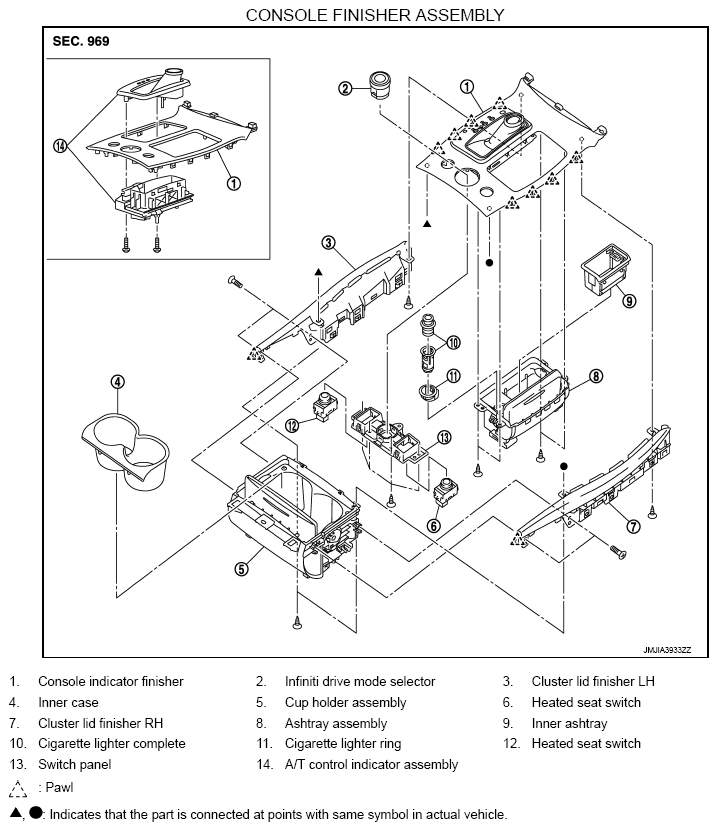 CONSOLE FINISHER ASSEMBLY

SEC. 969

14

1

2

1

3

9

10

11

8

4

12

13

6

7

5

JMJIA3933ZZ

1. Console indicator finisher
2. Infiniti drive mode selector
3. Cluster lid finisher LH
4. Inner case
5. Cup holder assembly
6. Heated seat switch
7. Cluster lid finisher RH
8. Ashtray assembly
9. Inner ashtray
10. Cigarette lighter complete
11. Cigarette lighter ring
12. Heated seat switch
13. Switch panel
14. A/T control indicator assembly

△ : Pawl

▲, ●: Indicates that the part is connected at points with same symbol in actual vehicle.