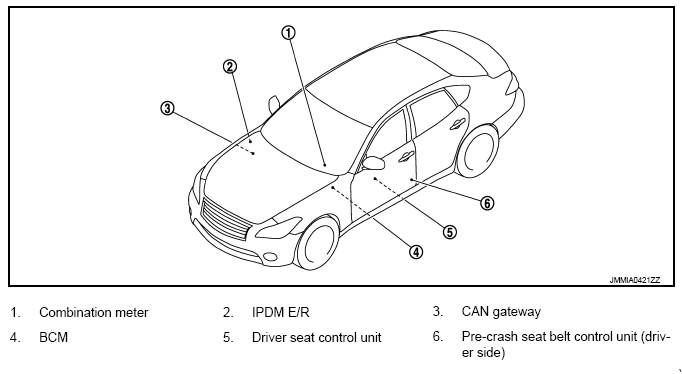 1
2
3
6
5
4
JMMIA0421ZZ

1. Combination meter
2. IPDM E/R
3. CAN gateway
4. BCM
5. Driver seat control unit
6. Pre-crash seat belt control unit (driver side)