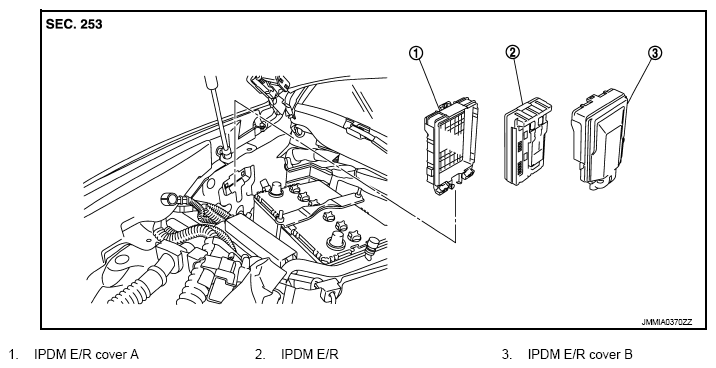 SEC. 253

①
②
③

JMMIA0370ZZ

1. IPDM E/R cover A
2. IPDM E/R
3. IPDM E/R cover B