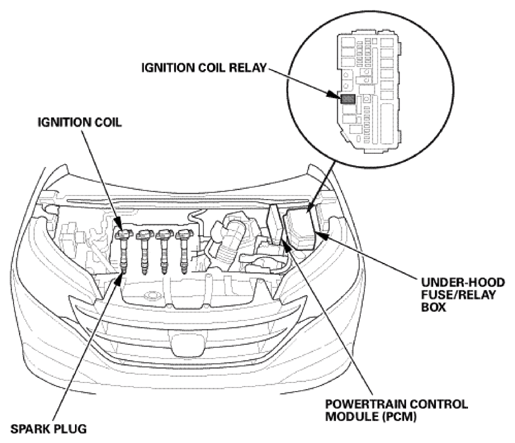 IGNITION COIL RELAY

IGNITION COIL

UNDER-HOOD FUSE/RELAY BOX

POWERTRAIN CONTROL MODULE (PCM)

SPARK PLUG