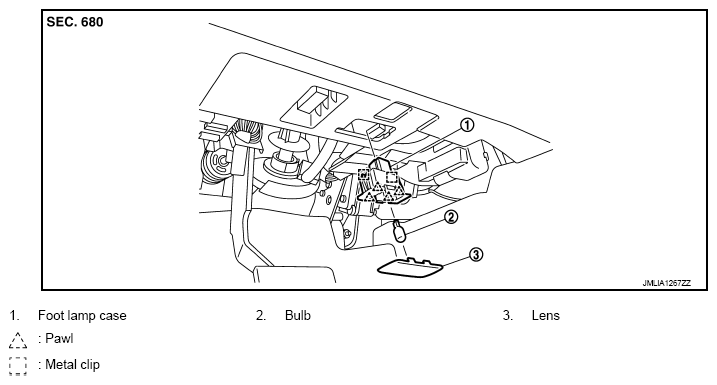 SEC. 680

1

2

3

JMLIA1267ZZ

1. Foot lamp case
2. Bulb
3. Lens

: Pawl

: Metal clip