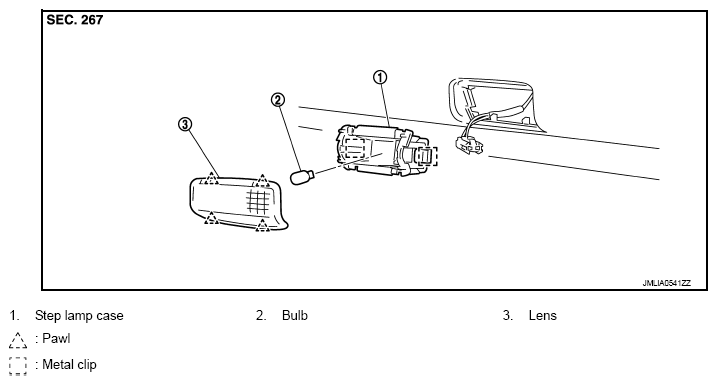 SEC. 267

1

2

3

JMLIA0541ZZ

1. Step lamp case
2. Bulb
3. Lens

: Pawl

: Metal clip