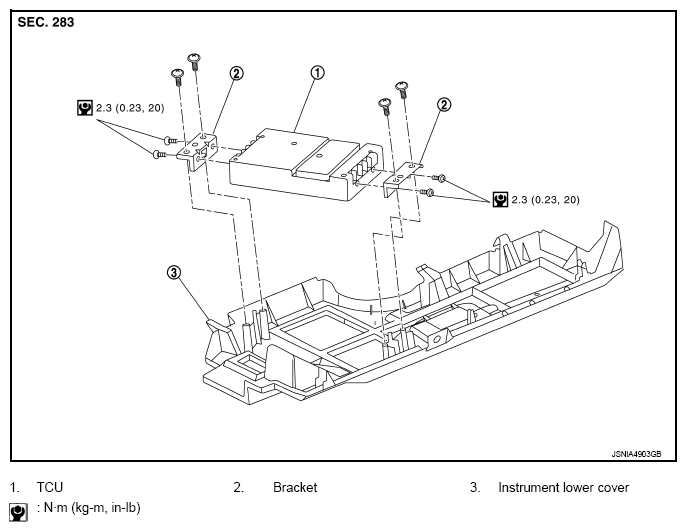 SEC. 283

2.3 (0.23, 20)

2

1

2

2.3 (0.23, 20)

3

JSNIA4903GB

1. TCU
2. Bracket
3. Instrument lower cover

: N·m (kg-m, in-lb)