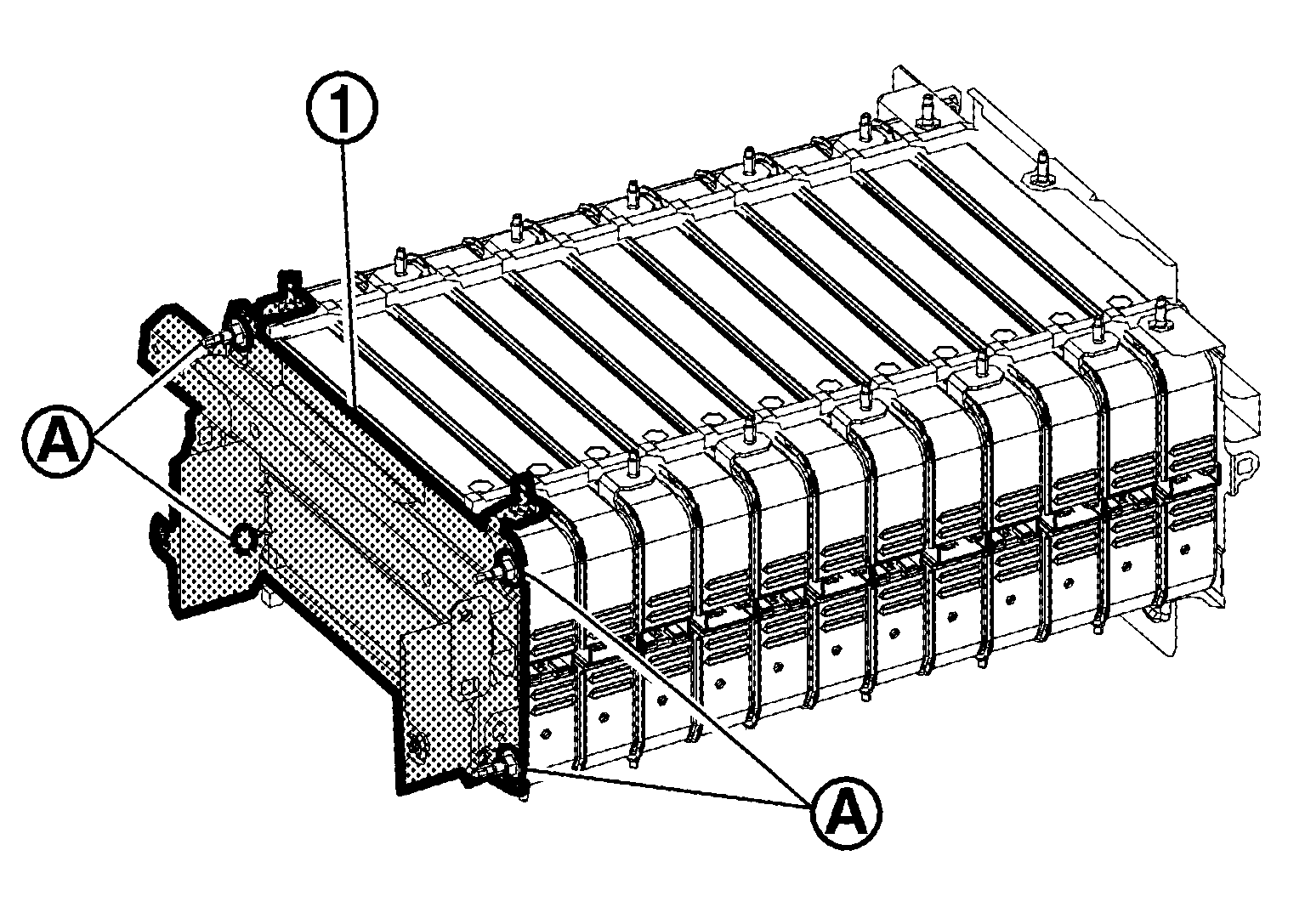 1
A
A