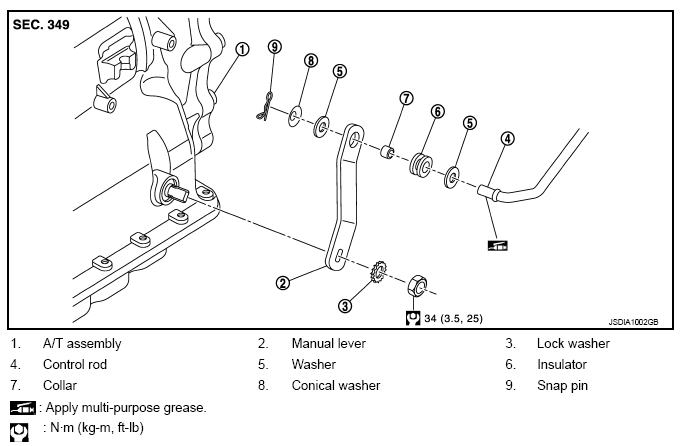 SEC. 349

1
9
8
5
7
6
5
4
2
3

34 (3.5, 25)

JSDIA1002GB

| 1. | A/T assembly | 2. | Manual lever | 3. | Lock washer |
|---|---|---|---|---|---|
| 4. | Control rod | 5. | Washer | 6. | Insulator |
| 7. | Collar | 8. | Conical washer | 9. | Snap pin |

: Apply multi-purpose grease.

: N·m (kg-m, ft-lb)