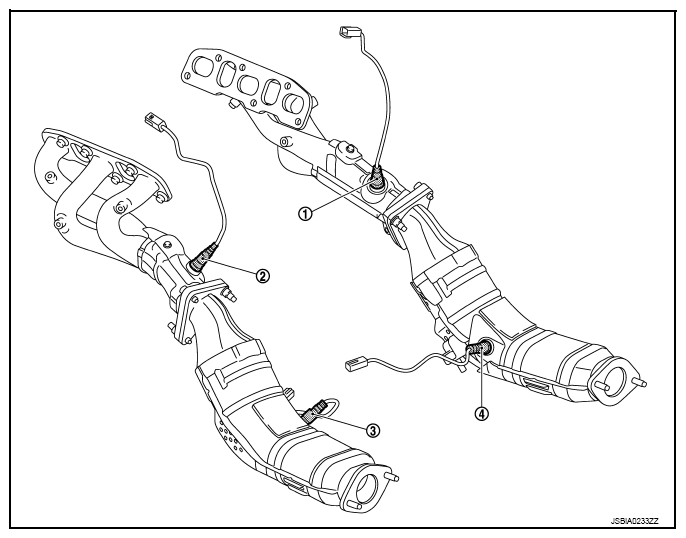 ①
②
③
④
JSBIA0233ZZ