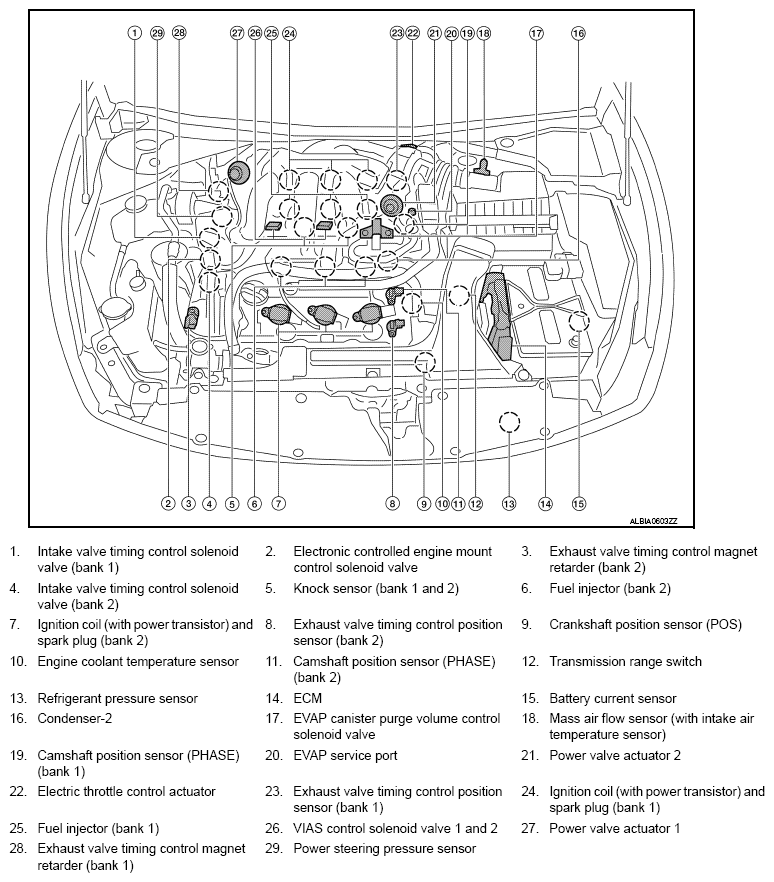 1 29 28 27 26 25 24 23 22 21 20 19 18 17 16

2 3 4 5 6 7 8 9 10 11 12 13 14 15

ALBIA0603ZZ

1. Intake valve timing control solenoid valve (bank 1)
2. Electronic controlled engine mount control solenoid valve
3. Exhaust valve timing control magnet retarder (bank 2)
4. Intake valve timing control solenoid valve (bank 2)
5. Knock sensor (bank 1 and 2)
6. Fuel injector (bank 2)
7. Ignition coil (with power transistor) and spark plug (bank 2)
8. Exhaust valve timing control position sensor (bank 2)
9. Crankshaft position sensor (POS)
10. Engine coolant temperature sensor
11. Camshaft position sensor (PHASE) (bank 2)
12. Transmission range switch
13. Refrigerant pressure sensor
14. ECM
15. Battery current sensor
16. Condenser-2
17. EVAP canister purge volume control solenoid valve
18. Mass air flow sensor (with intake air temperature sensor)
19. Camshaft position sensor (PHASE) (bank 1)
20. EVAP service port
21. Power valve actuator 2
22. Electric throttle control actuator
23. Exhaust valve timing control position sensor (bank 1)
24. Ignition coil (with power transistor) and spark plug (bank 1)
25. Fuel injector (bank 1)
26. VIAS control solenoid valve 1 and 2
27. Power valve actuator 1
28. Exhaust valve timing control magnet retarder (bank 1)
29. Power steering pressure sensor