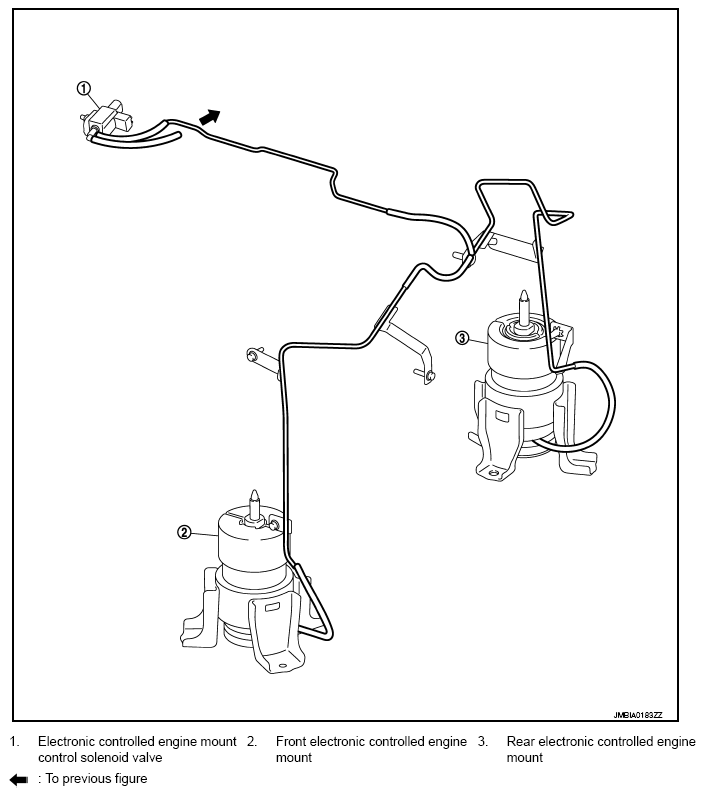 1

3

2

JMBIA0183ZZ

1. Electronic controlled engine mount control solenoid valve

2. Front electronic controlled engine mount

3. Rear electronic controlled engine mount

: To previous figure