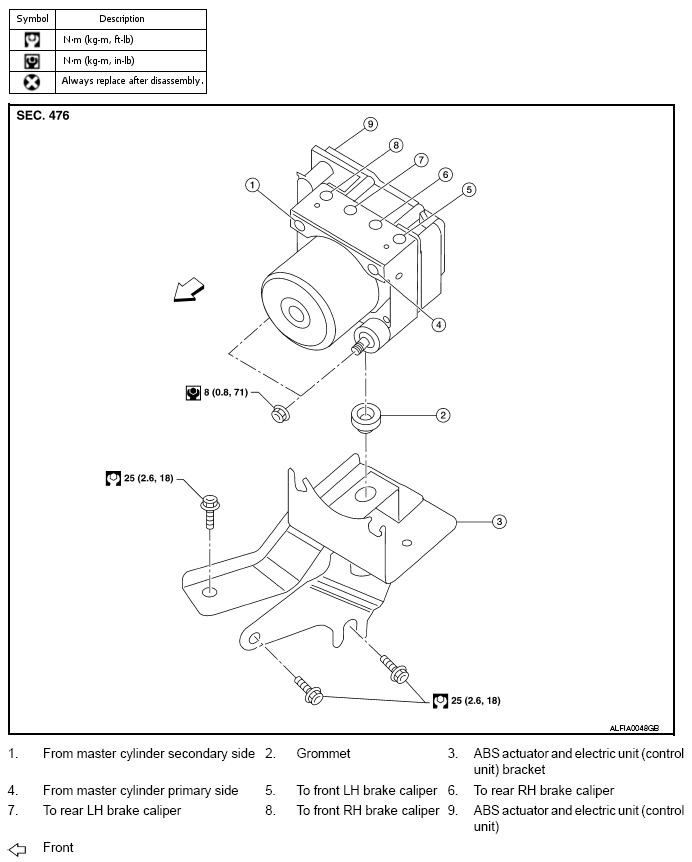 | Symbol | Description |
|---|---|
| | N·m (kg-m, ft-lb) |
| | N·m (kg-m, in-lb) |
| | Always replace after disassembly. |

SEC. 476

9
8
7
6
5
1
4
8 (0.8, 71)
2
25 (2.6, 18)
3
25 (2.6, 18)

ALFIA0048GB

1. From master cylinder secondary side
2. Grommet
3. ABS actuator and electric unit (control unit) bracket
4. From master cylinder primary side
5. To front LH brake caliper
6. To rear RH brake caliper
7. To rear LH brake caliper
8. To front RH brake caliper
9. ABS actuator and electric unit (control unit)

Front