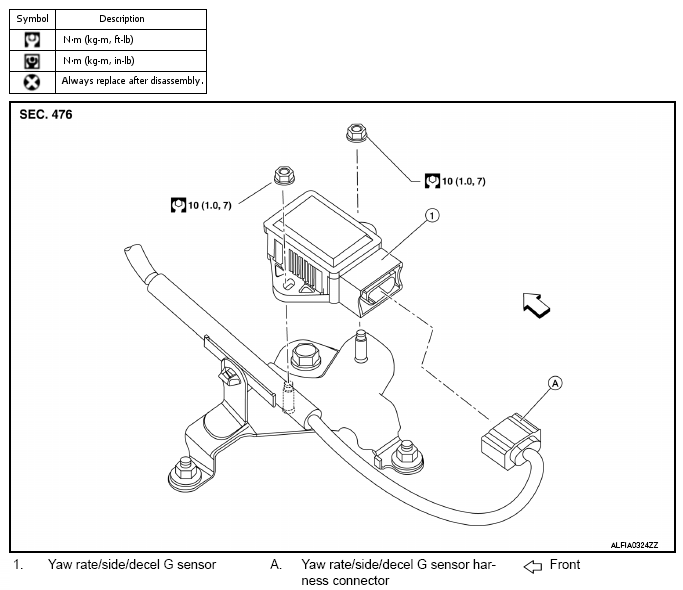 | Symbol | Description |
|---|---|
|  | N·m (kg-m, ft-lb) |
|  | N·m (kg-m, in-lb) |
|  | Always replace after disassembly. |

SEC. 476

10 (1.0, 7)

10 (1.0, 7)

1

A

ALFIA0324ZZ

1. Yaw rate/side/decel G sensor

A. Yaw rate/side/decel G sensor harness connector

Front