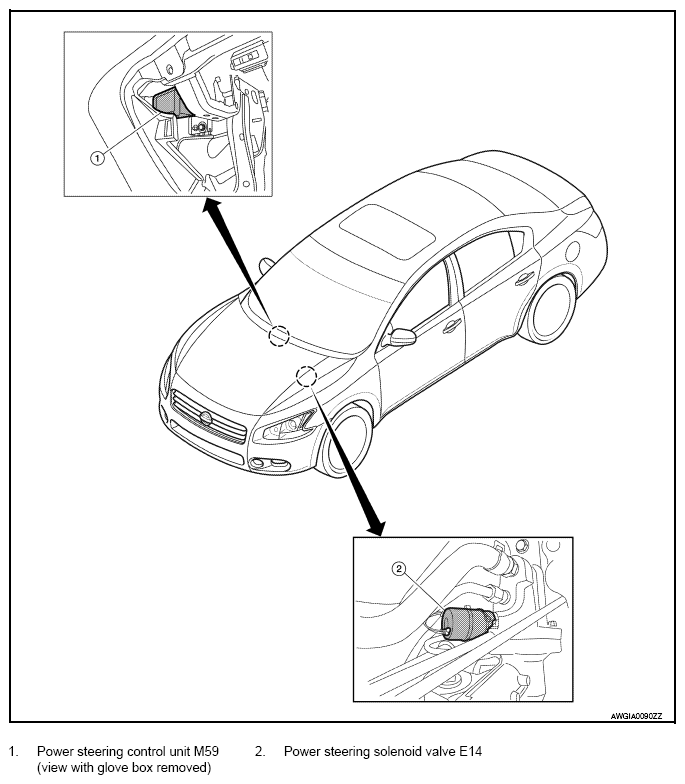 1

2

AWGIA0090ZZ

1. Power steering control unit M59 (view with glove box removed)

2. Power steering solenoid valve E14