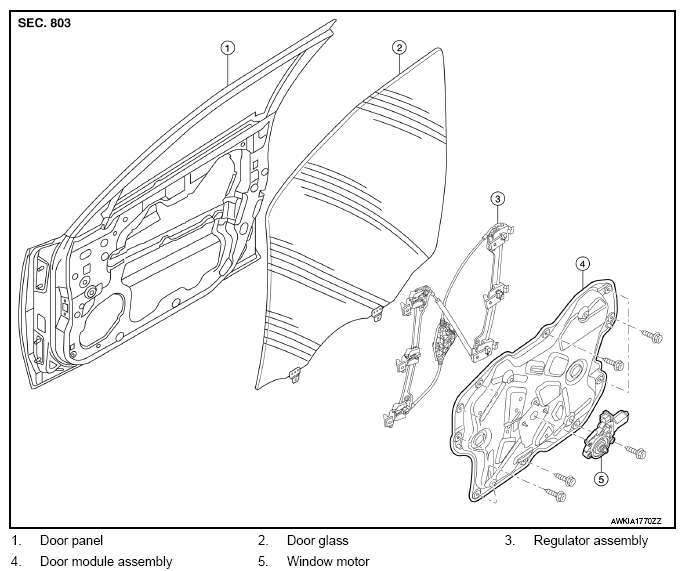 SEC. 803

1
2
3
4
5

AWKIA1770ZZ

1. Door panel
2. Door glass
3. Regulator assembly
4. Door module assembly
5. Window motor