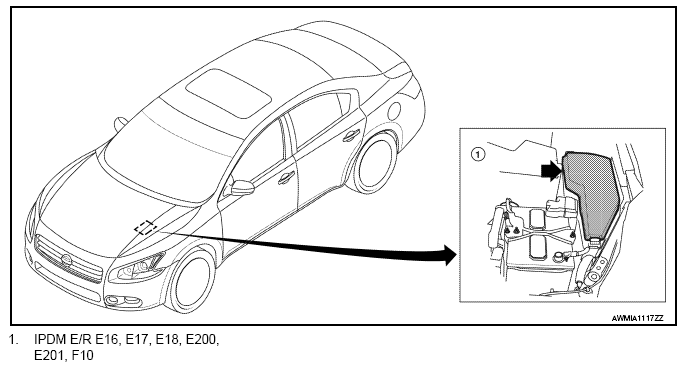 1

AWMIA1117ZZ

1. IPDM E/R E16, E17, E18, E200, E201, F10