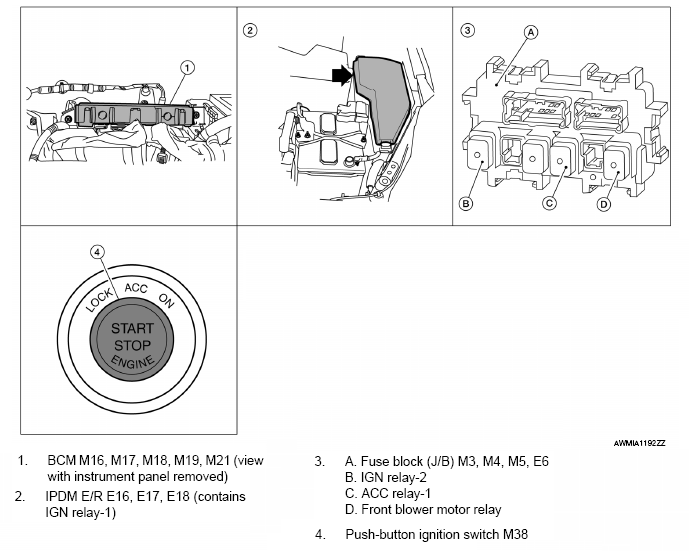 1

2

3

A

B

C

D

4

LOCK ACC ON

START STOP ENGINE

AWMIA1192ZZ

1. BCM M16, M17, M18, M19, M21 (view with instrument panel removed)

2. IPDM E/R E16, E17, E18 (contains IGN relay-1)

3. A. Fuse block (J/B) M3, M4, M5, E6
B. IGN relay-2
C. ACC relay-1
D. Front blower motor relay

4. Push-button ignition switch M38