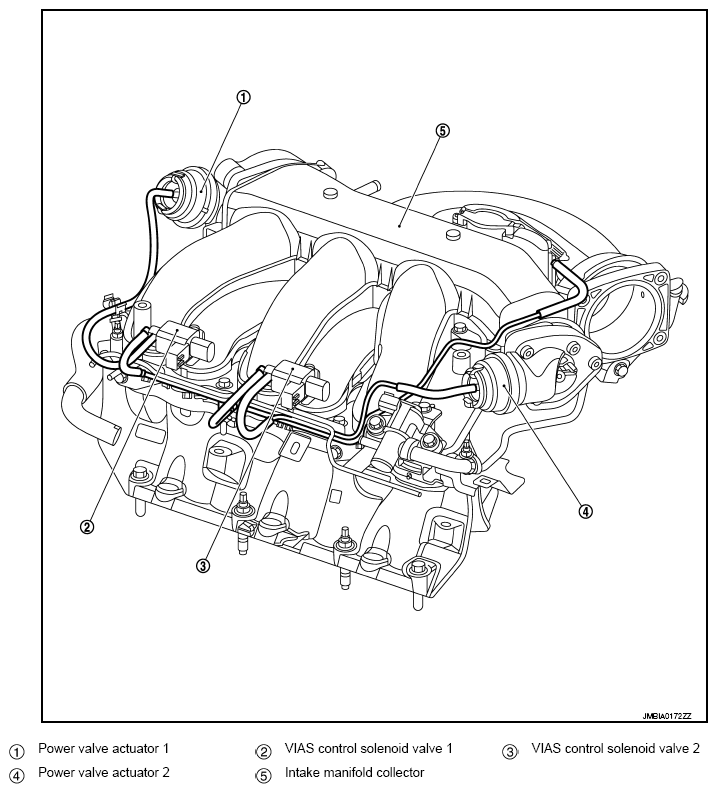 ①

⑤

②

③

④

JMBIA0172ZZ

① Power valve actuator 1
② VIAS control solenoid valve 1
③ VIAS control solenoid valve 2
④ Power valve actuator 2
⑤ Intake manifold collector