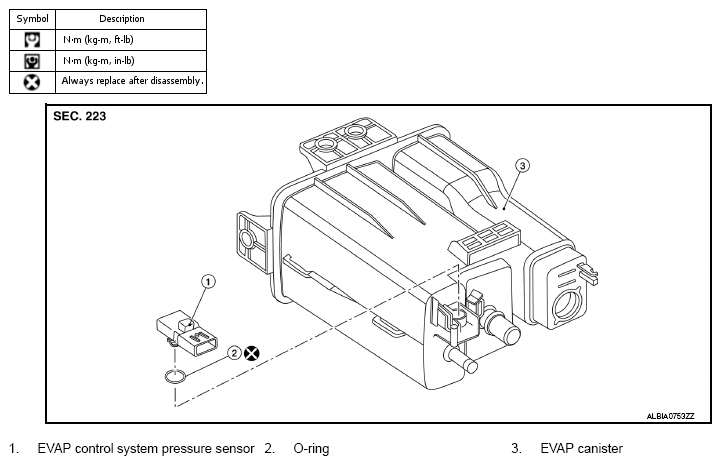 | Symbol | Description |
|---|---|
| | N·m (kg-m, ft-lb) |
| | N·m (kg-m, in-lb) |
| | Always replace after disassembly. |

SEC. 223

3

1

2

ALBIA0753ZZ

1. EVAP control system pressure sensor 2. O-ring 3. EVAP canister