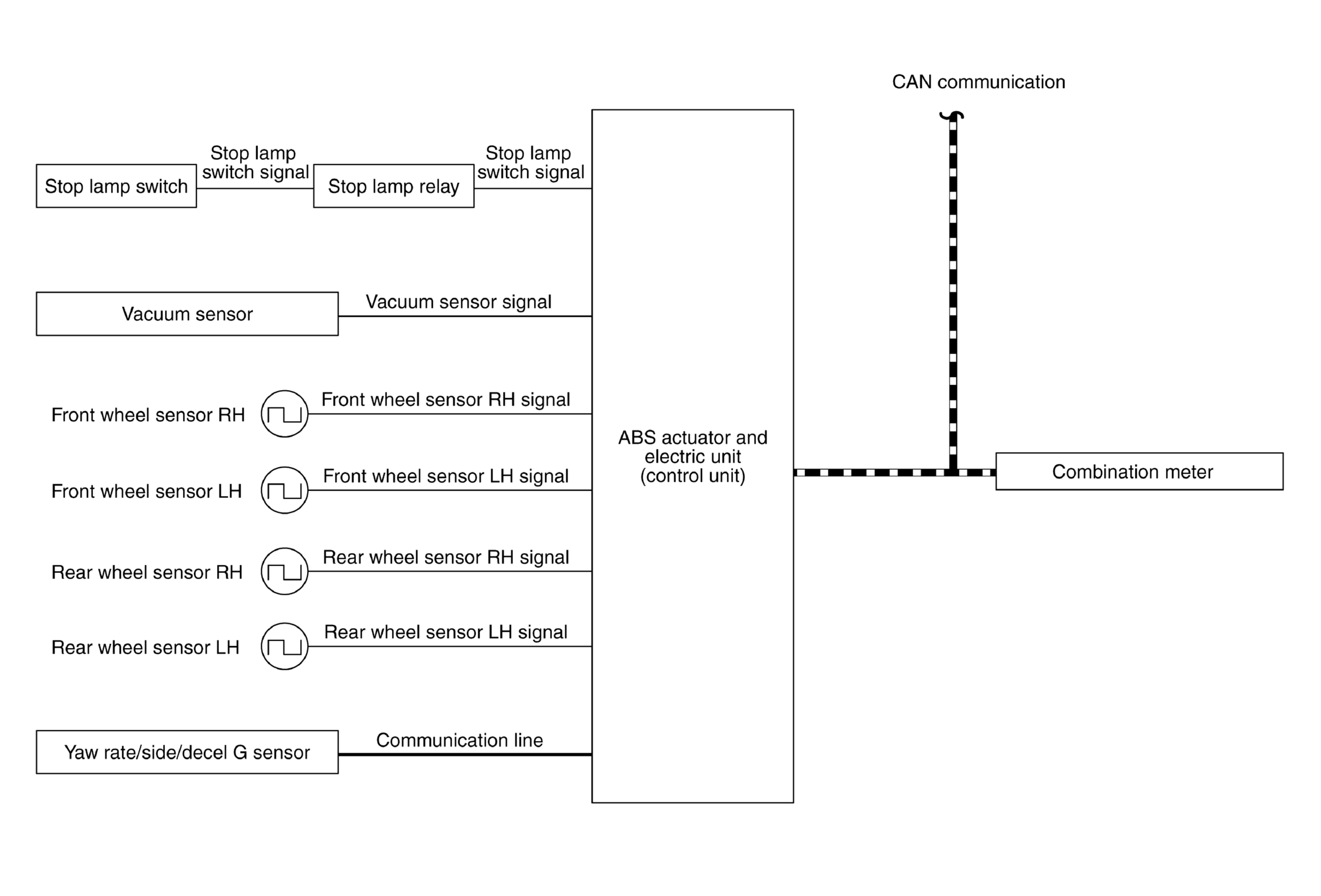 CAN communication

Stop lamp switch

Stop lamp switch signal

Stop lamp relay

Stop lamp switch signal

Vacuum sensor

Vacuum sensor signal

Front wheel sensor RH

Front wheel sensor RH signal

Front wheel sensor LH

Front wheel sensor LH signal

Rear wheel sensor RH

Rear wheel sensor RH signal

Rear wheel sensor LH

Rear wheel sensor LH signal

Yaw rate/side/decel G sensor

Communication line

ABS actuator and electric unit (control unit)

Combination meter