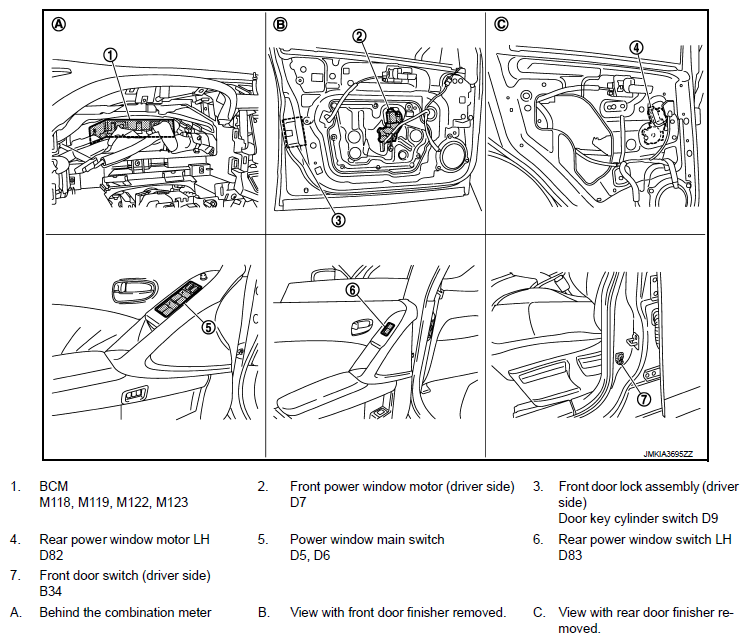 Ⓐ ① Ⓑ ② ③ Ⓒ ④
⑤ ⑥ ⑦

JMKIA3695ZZ

1. BCM
M118, M119, M122, M123

2. Front power window motor (driver side)
D7

3. Front door lock assembly (driver side)
Door key cylinder switch D9

4. Rear power window motor LH
D82

5. Power window main switch
D5, D6

6. Rear power window switch LH
D83

7. Front door switch (driver side)
B34

A. Behind the combination meter

B. View with front door finisher removed.

C. View with rear door finisher removed.