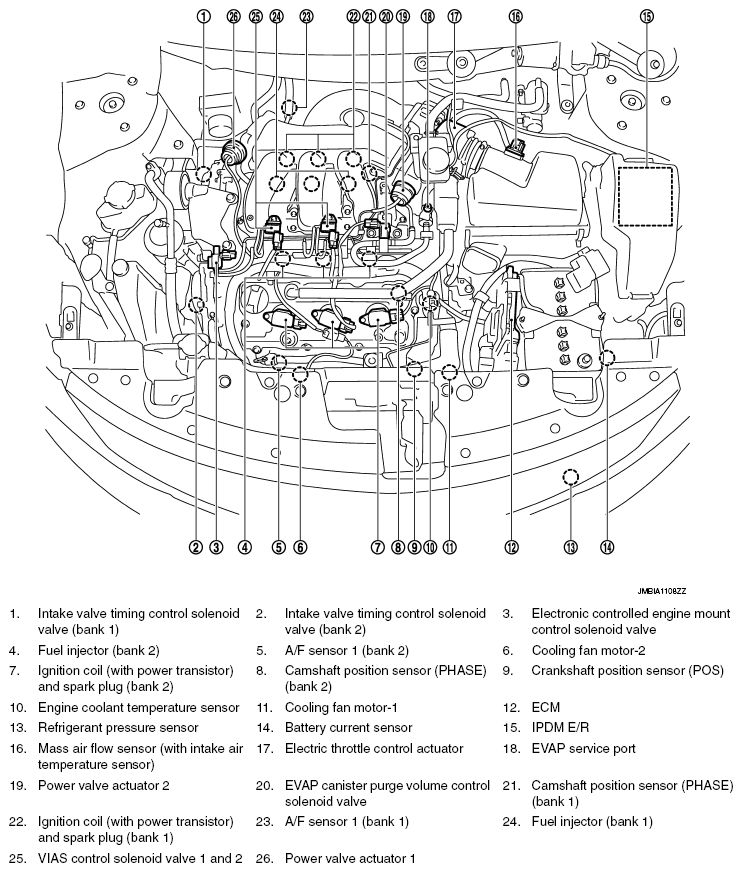 1 26 25 24 23 22 21 20 19 18 17 16 15

2 3 4 5 6 7 8 9 10 11 12 13 14

JMBIA1108ZZ

1. Intake valve timing control solenoid valve (bank 1)
2. Intake valve timing control solenoid valve (bank 2)
3. Electronic controlled engine mount control solenoid valve
4. Fuel injector (bank 2)
5. A/F sensor 1 (bank 2)
6. Cooling fan motor-2
7. Ignition coil (with power transistor) and spark plug (bank 2)
8. Camshaft position sensor (PHASE) (bank 2)
9. Crankshaft position sensor (POS)
10. Engine coolant temperature sensor
11. Cooling fan motor-1
12. ECM
13. Refrigerant pressure sensor
14. Battery current sensor
15. IPDM E/R
16. Mass air flow sensor (with intake air temperature sensor)
17. Electric throttle control actuator
18. EVAP service port
19. Power valve actuator 2
20. EVAP canister purge volume control solenoid valve
21. Camshaft position sensor (PHASE) (bank 1)
22. Ignition coil (with power transistor) and spark plug (bank 1)
23. A/F sensor 1 (bank 1)
24. Fuel injector (bank 1)
25. VIAS control solenoid valve 1 and 2
26. Power valve actuator 1