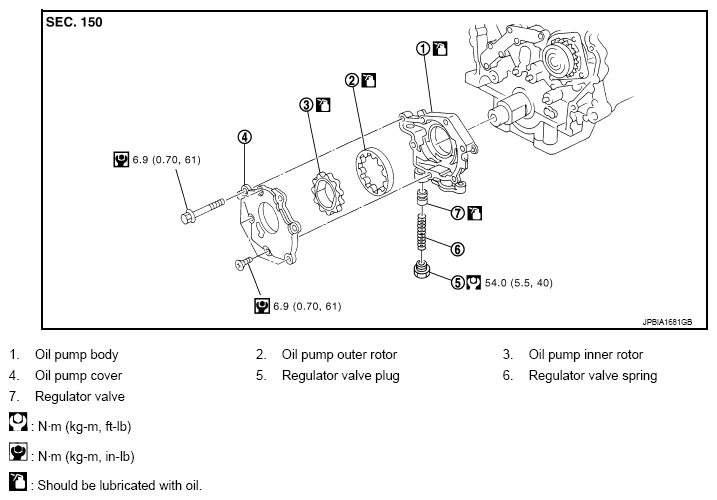 SEC. 150

1
2
3
4
6.9 (0.70, 61)
7
6
5 54.0 (5.5, 40)
6.9 (0.70, 61)
JPBIA1681GB

1. Oil pump body
2. Oil pump outer rotor
3. Oil pump inner rotor
4. Oil pump cover
5. Regulator valve plug
6. Regulator valve spring
7. Regulator valve

: N·m (kg-m, ft-lb)

: N·m (kg-m, in-lb)

: Should be lubricated with oil.