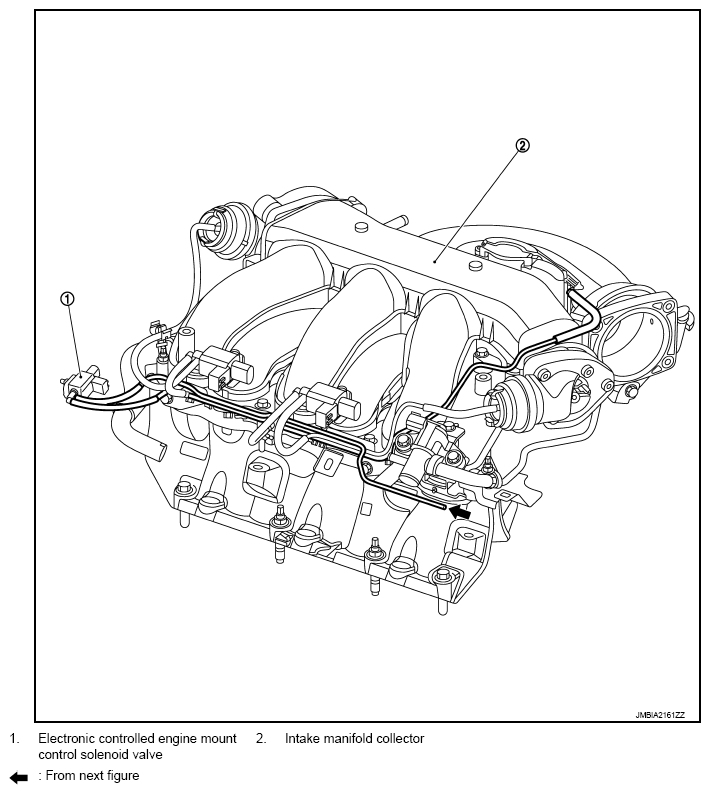 ②

①

JMBIA2161ZZ

1. Electronic controlled engine mount control solenoid valve

2. Intake manifold collector

: From next figure