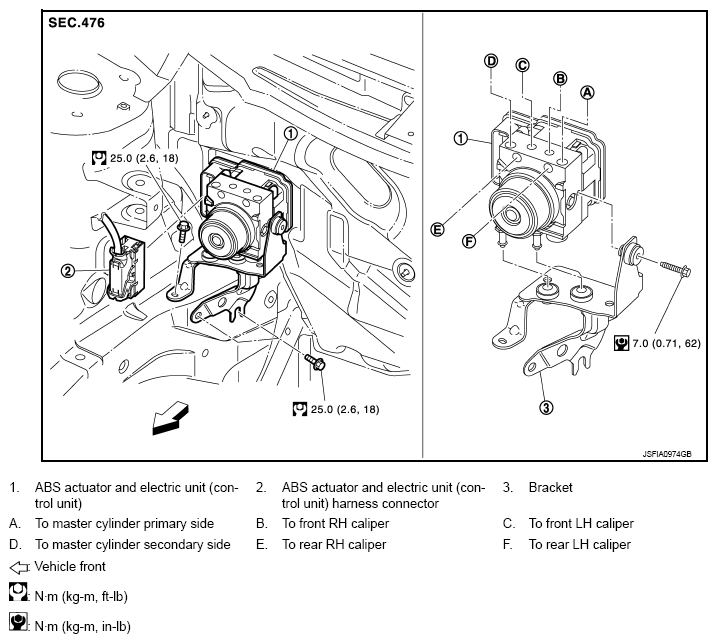 SEC.476

25.0 (2.6, 18)

1

2

25.0 (2.6, 18)

D C B A

1

E

F

7.0 (0.71, 62)

3

JSFIA0974GB

1. ABS actuator and electric unit (control unit)
2. ABS actuator and electric unit (control unit) harness connector
3. Bracket
A. To master cylinder primary side
B. To front RH caliper
C. To front LH caliper
D. To master cylinder secondary side
E. To rear RH caliper
F. To rear LH caliper

Vehicle front

: N·m (kg-m, ft-lb)

: N·m (kg-m, in-lb)