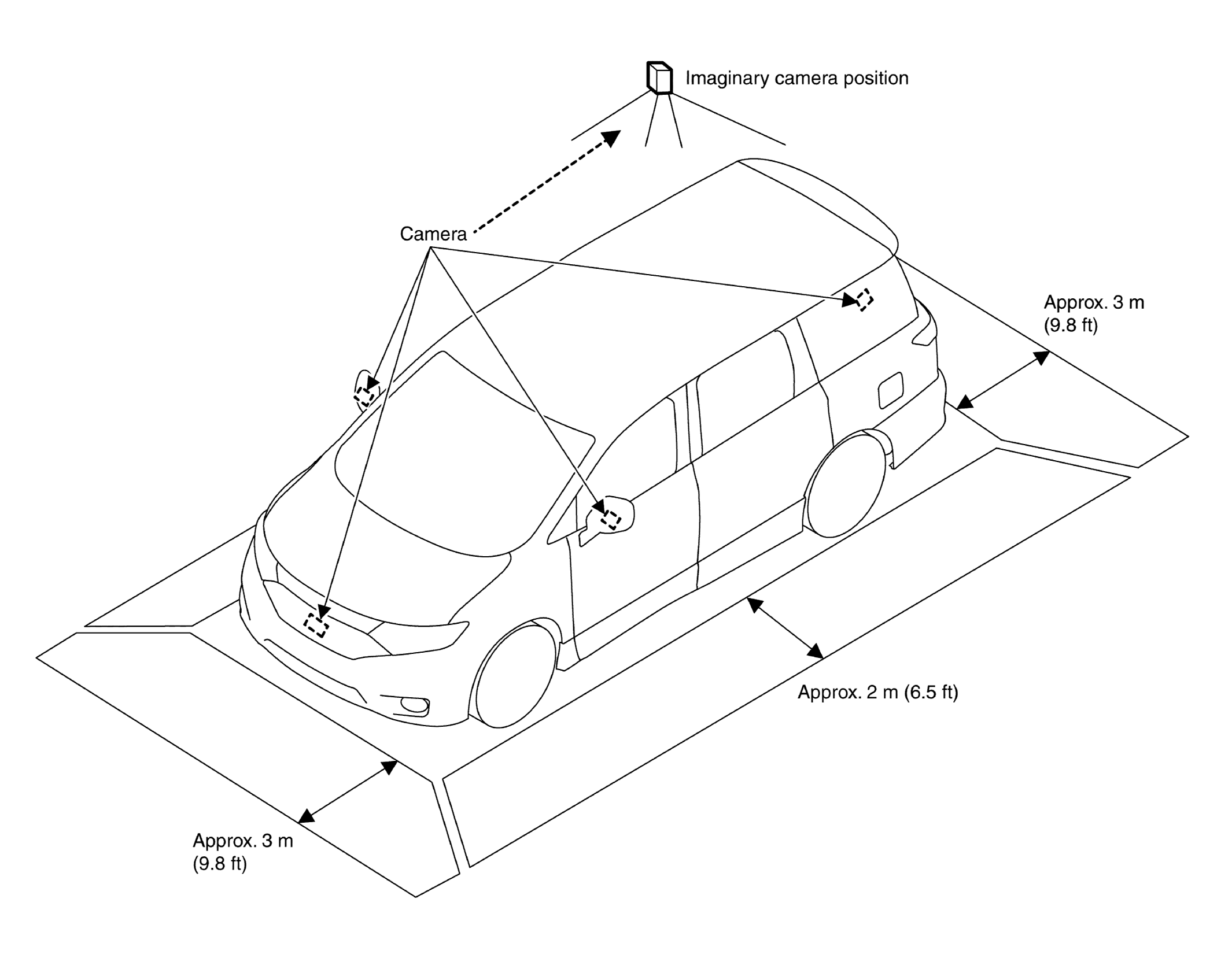 Imaginary camera position

Camera

Approx. 3 m
(9.8 ft)

Approx. 2 m (6.5 ft)

Approx. 3 m
(9.8 ft)