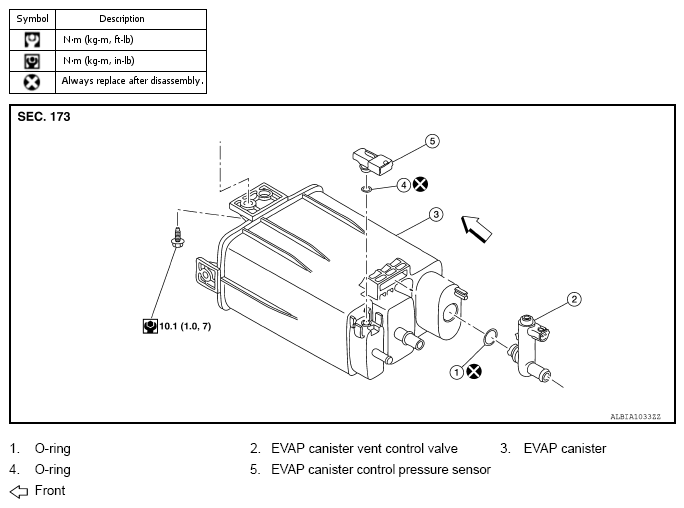 | Symbol | Description |
|---|---|
|  | N·m (kg-m, ft-lb) |
|  | N·m (kg-m, in-lb) |
|  | Always replace after disassembly. |

SEC. 173

5

4

3

2

10.1 (1.0, 7)

1

ALBIA1033ZZ

1. O-ring
2. EVAP canister vent control valve
3. EVAP canister
4. O-ring
5. EVAP canister control pressure sensor

Front