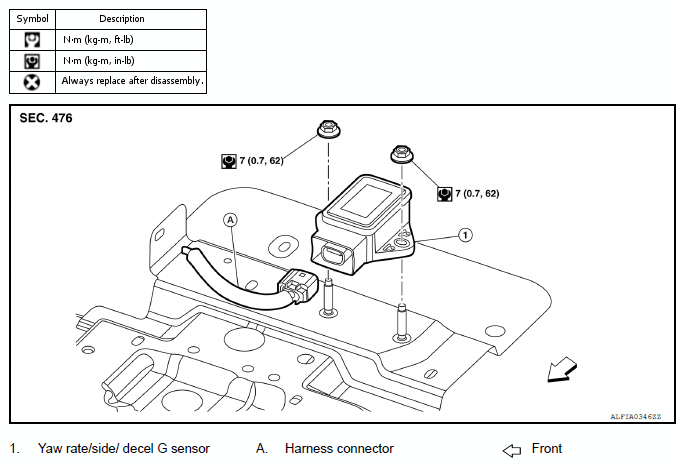 | Symbol | Description |
|---|---|
| | N·m (kg-m, ft-lb) |
| | N·m (kg-m, in-lb) |
| | Always replace after disassembly. |

SEC. 476

7 (0.7, 62)

7 (0.7, 62)

A

1

ALFIA0346ZZ

1. Yaw rate/side/ decel G sensor A. Harness connector Front