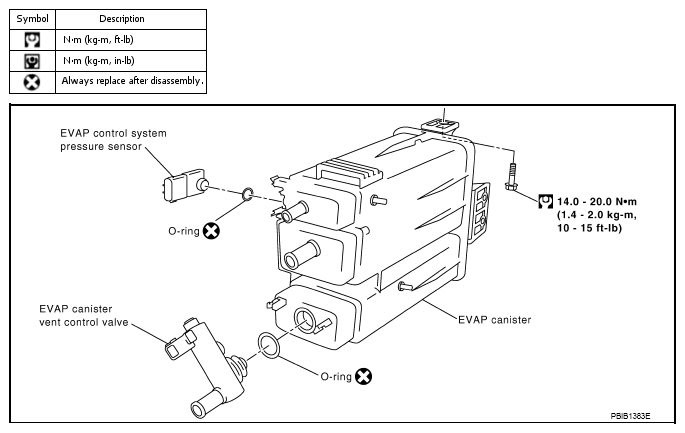 | Symbol | Description |
|---|---|
|  | N·m (kg-m, ft-lb) |
|  | N·m (kg-m, in-lb) |
|  | Always replace after disassembly. |

EVAP control system pressure sensor

O-ring

14.0 - 20.0 N•m (1.4 - 2.0 kg-m, 10 - 15 ft-lb)

EVAP canister vent control valve

EVAP canister

O-ring

PBIB1383E