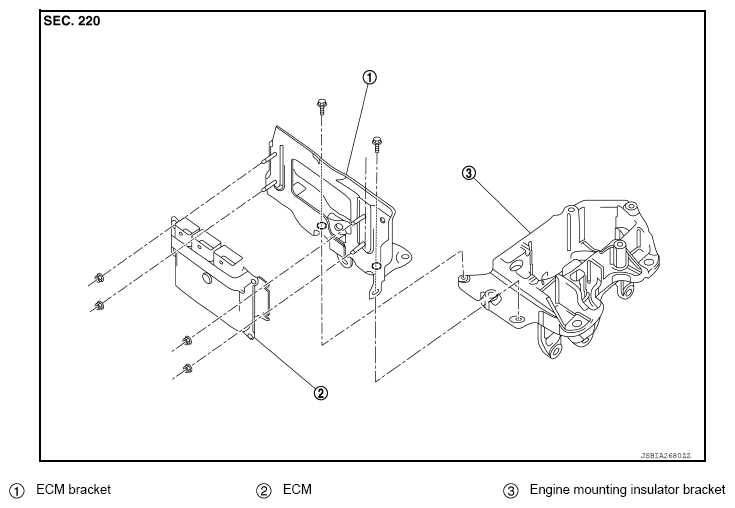 SEC. 220

①

③

②

JSBIA2680ZZ

① ECM bracket ② ECM ③ Engine mounting insulator bracket