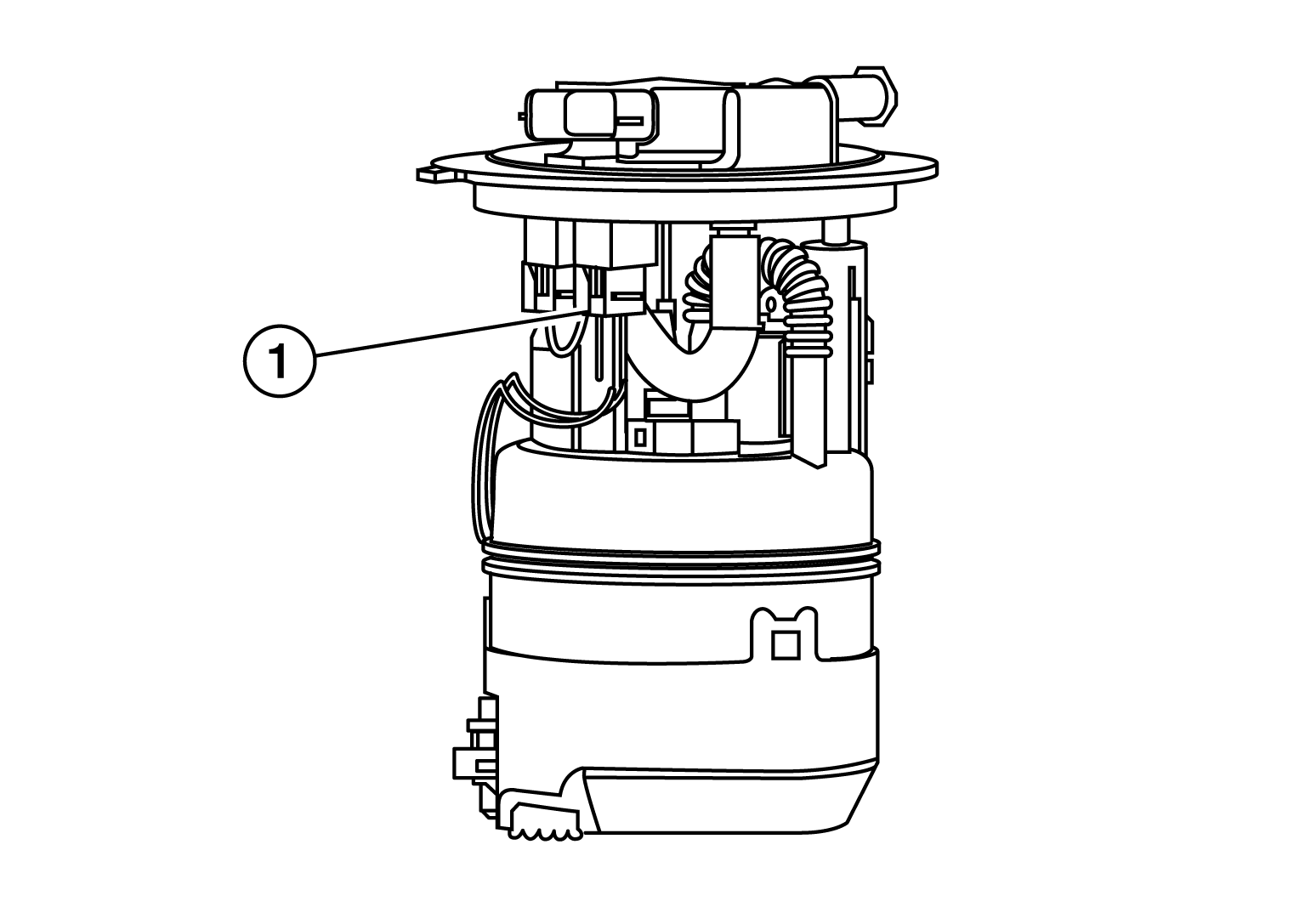 1