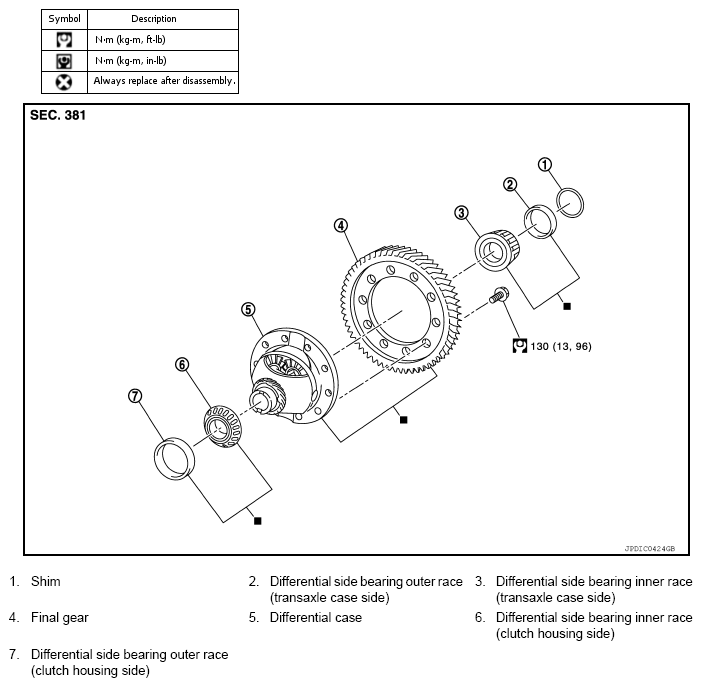 | Symbol | Description |
|---|---|
| | N·m (kg-m, ft-lb) |
| | N·m (kg-m, in-lb) |
| | Always replace after disassembly. |

SEC. 381

1
2
3
4
5
6
7

130 (13, 96)

JPDIC0424GB

1. Shim
2. Differential side bearing outer race (transaxle case side)
3. Differential side bearing inner race (transaxle case side)
4. Final gear
5. Differential case
6. Differential side bearing inner race (clutch housing side)
7. Differential side bearing outer race (clutch housing side)