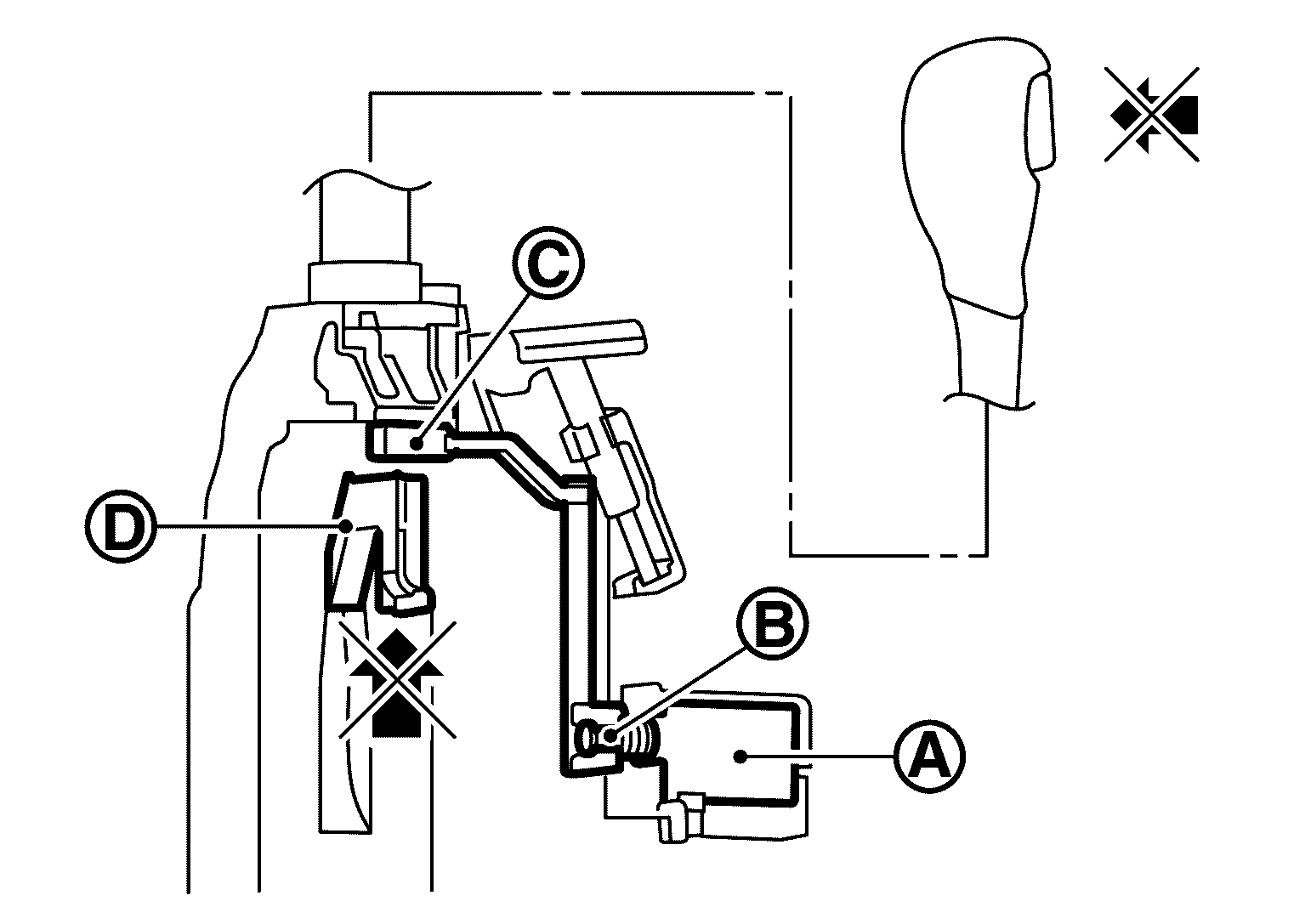 C

D

B

A