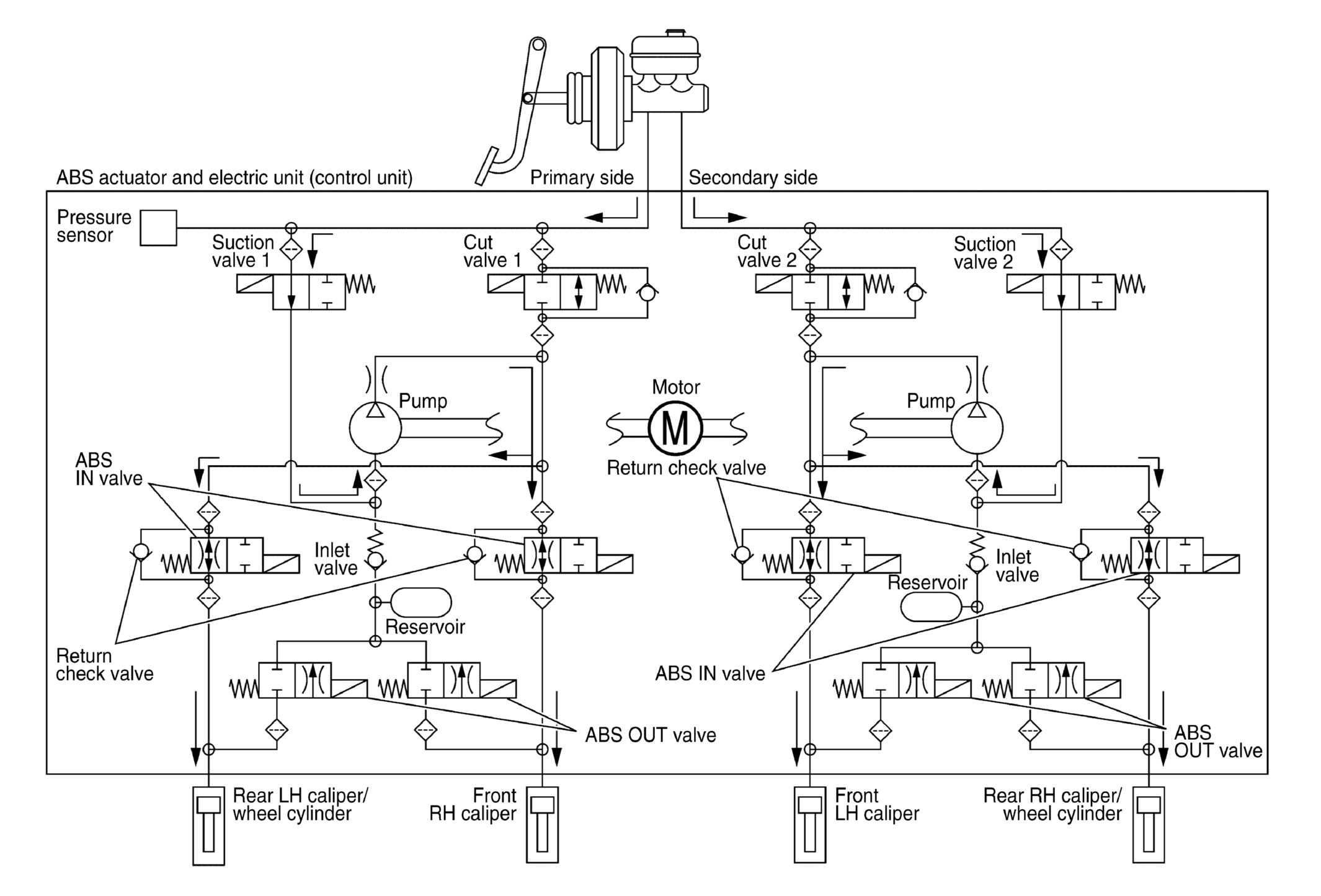 ABS actuator and electric unit (control unit)

Primary side

Secondary side

Pressure sensor

Suction valve 1

Cut valve 1

Cut valve 2

Suction valve 2

Pump

Motor

M

Pump

ABS IN valve

Return check valve

Inlet valve

Inlet valve

Reservoir

Reservoir

Return check valve

ABS IN valve

ABS OUT valve

ABS OUT valve

Rear LH caliper/ wheel cylinder

Front RH caliper

Front LH caliper

Rear RH caliper/ wheel cylinder