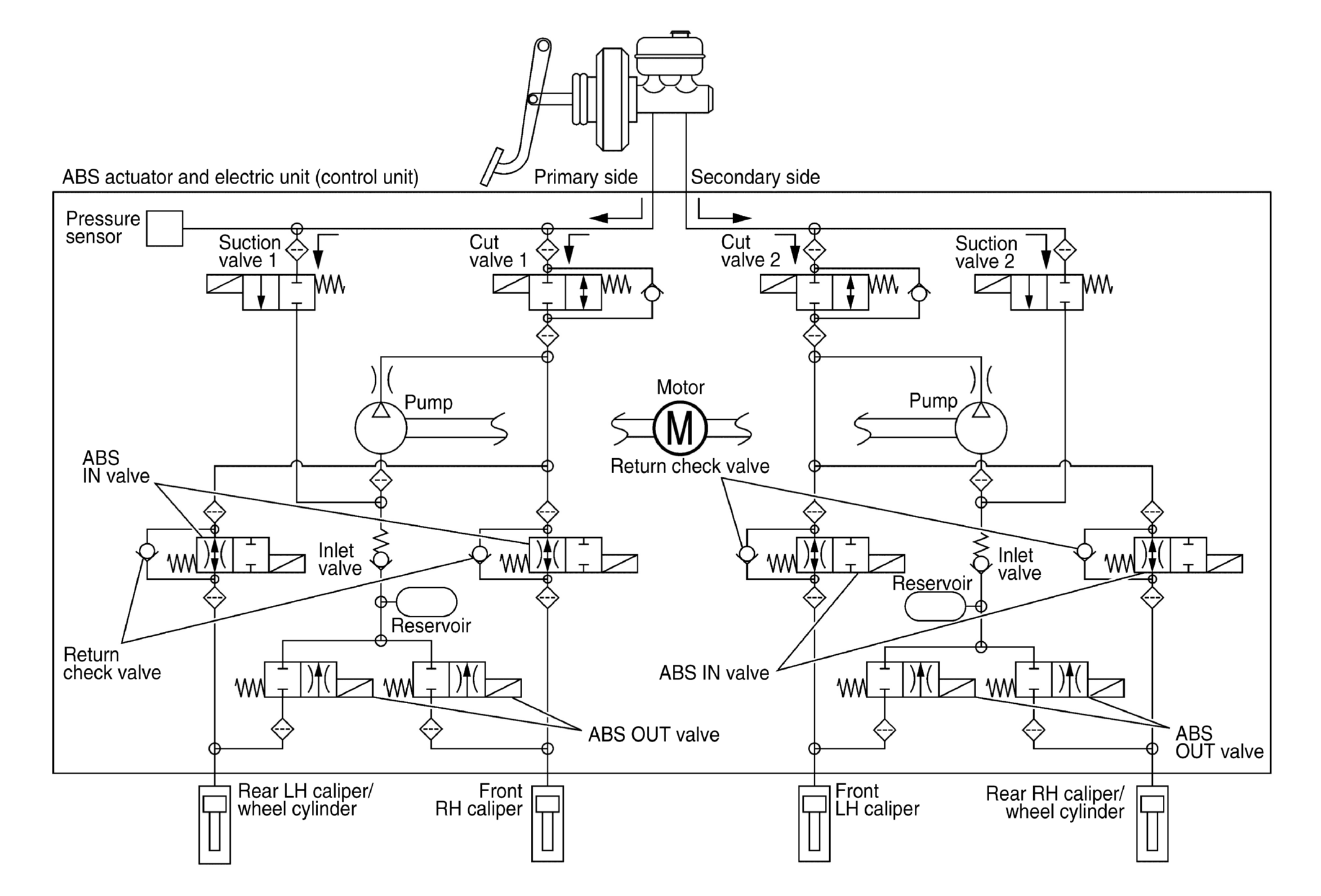 ABS actuator and electric unit (control unit)
Primary side
Secondary side
Pressure sensor
Suction valve 1
Cut valve 1
Cut valve 2
Suction valve 2
Pump
Motor
M
Pump
Return check valve
ABS IN valve
Inlet valve
Inlet valve
Reservoir
Reservoir
Return check valve
ABS IN valve
ABS OUT valve
ABS OUT valve
Rear LH caliper/ wheel cylinder
Front RH caliper
Front LH caliper
Rear RH caliper/ wheel cylinder