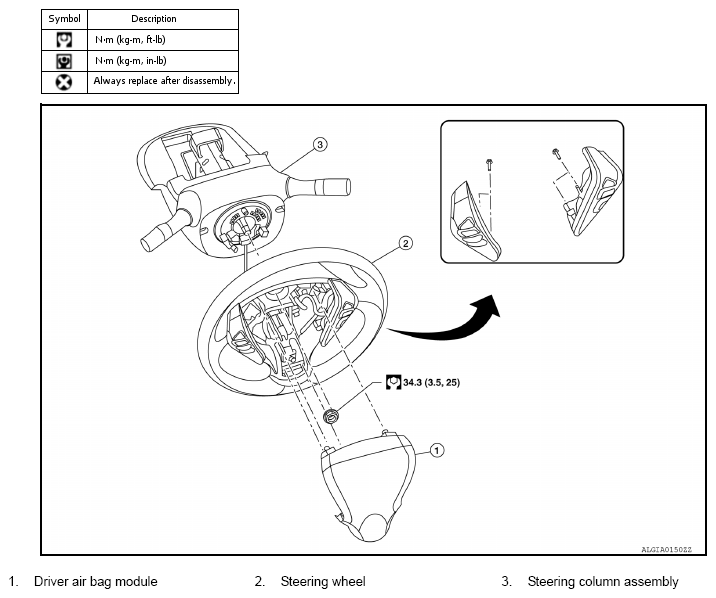 | Symbol | Description |
|---|---|
|  | N·m (kg-m, ft-lb) |
|  | N·m (kg-m, in-lb) |
|  | Always replace after disassembly. |

3

2

34.3 (3.5, 25)

1

ALGIA0150ZZ

1. Driver air bag module
2. Steering wheel
3. Steering column assembly