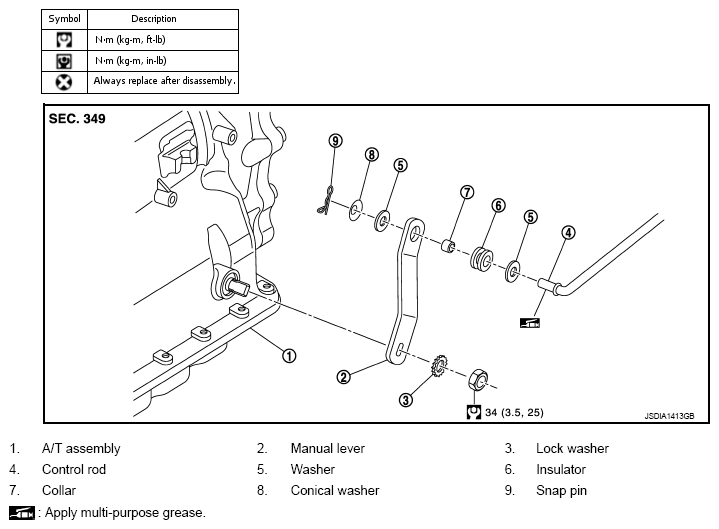 | Symbol | Description |
|---|---|
| | N·m (kg-m, ft-lb) |
| | N·m (kg-m, in-lb) |
| | Always replace after disassembly. |

SEC. 349

9 8 5 7 6 5 4

1

2

3

34 (3.5, 25)

JSDIA1413GB

1. A/T assembly
2. Manual lever
3. Lock washer
4. Control rod
5. Washer
6. Insulator
7. Collar
8. Conical washer
9. Snap pin

: Apply multi-purpose grease.