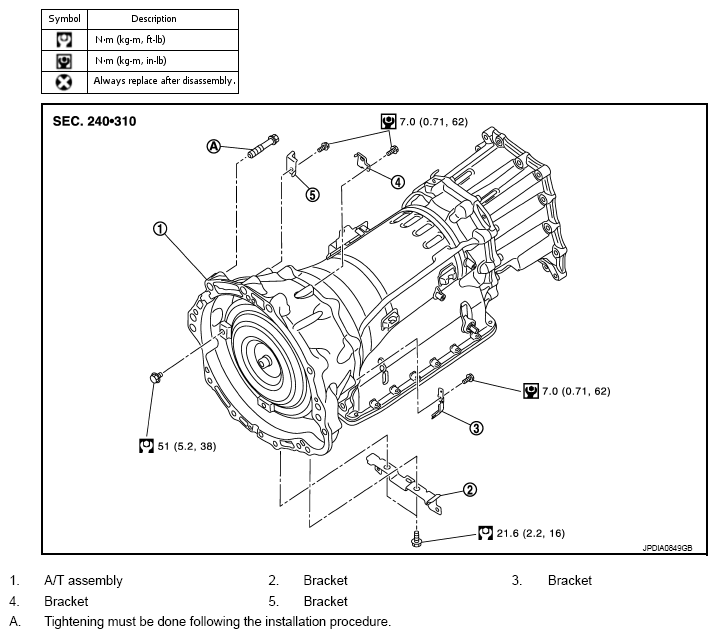 | Symbol | Description |
|---|---|
|  | N·m (kg-m, ft-lb) |
|  | N·m (kg-m, in-lb) |
|  | Always replace after disassembly. |

SEC. 240•310

7.0 (0.71, 62)

A

5

4

1

7.0 (0.71, 62)

3

51 (5.2, 38)

2

21.6 (2.2, 16)

JPDIA0849GB

1. A/T assembly
2. Bracket
3. Bracket
4. Bracket
5. Bracket
A. Tightening must be done following the installation procedure.