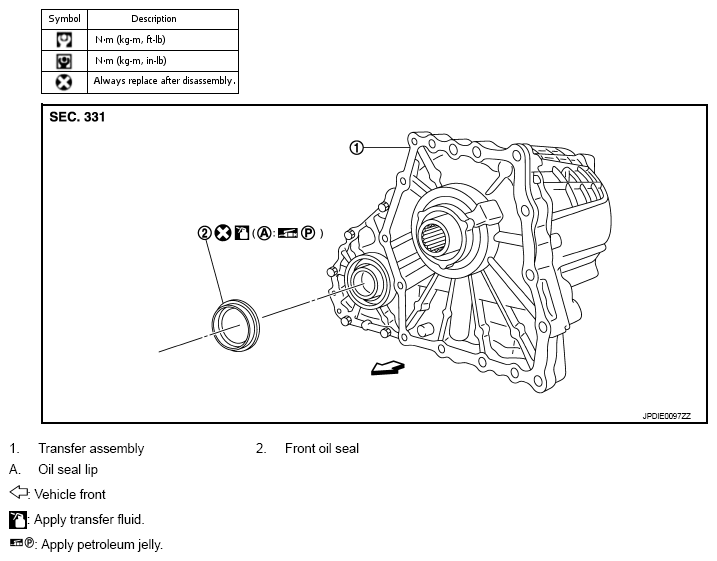 | Symbol | Description |
|---|---|
| | N·m (kg-m, ft-lb) |
| | N·m (kg-m, in-lb) |
| | Always replace after disassembly. |

SEC. 331

①

② (Ⓐ: Ⓟ)

JPDIE0097ZZ

1. Transfer assembly
2. Front oil seal
A. Oil seal lip

: Vehicle front

: Apply transfer fluid.

Ⓟ: Apply petroleum jelly.