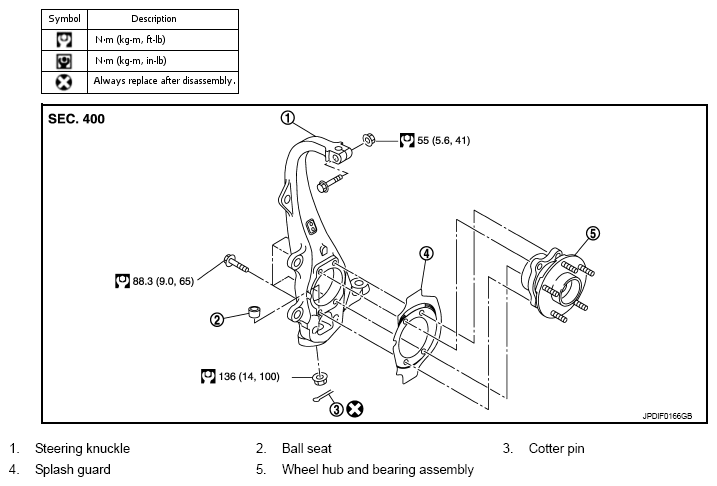 | Symbol | Description |
|---|---|
|  | N·m (kg-m, ft-lb) |
|  | N·m (kg-m, in-lb) |
|  | Always replace after disassembly. |

SEC. 400

①

55 (5.6, 41)

⑤

④

88.3 (9.0, 65)

②

136 (14, 100)

③

JPDIF0166GB

1. Steering knuckle
2. Ball seat
3. Cotter pin
4. Splash guard
5. Wheel hub and bearing assembly