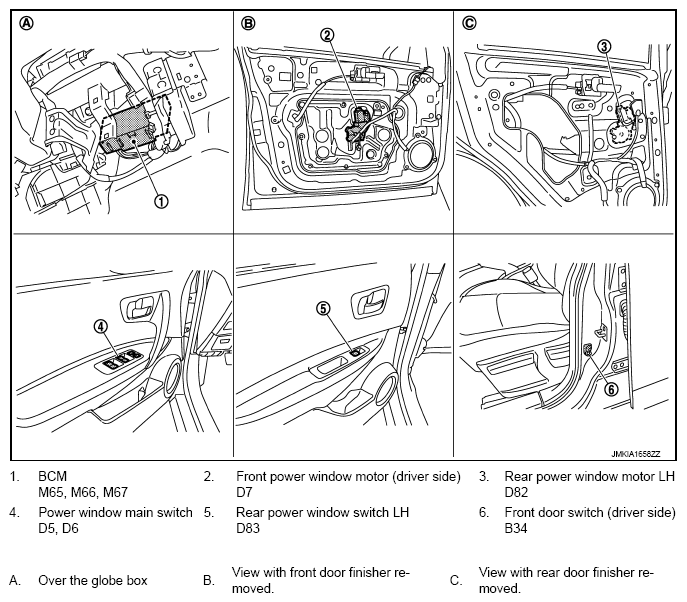 Ⓐ

①

Ⓑ

②

Ⓒ

③

④

⑤

⑥

JMKIA1658ZZ

1. BCM
M65, M66, M67

2. Front power window motor (driver side)
D7

3. Rear power window motor LH
D82

4. Power window main switch
D5, D6

5. Rear power window switch LH
D83

6. Front door switch (driver side)
B34

A. Over the globe box

B. View with front door finisher removed.

C. View with rear door finisher removed.